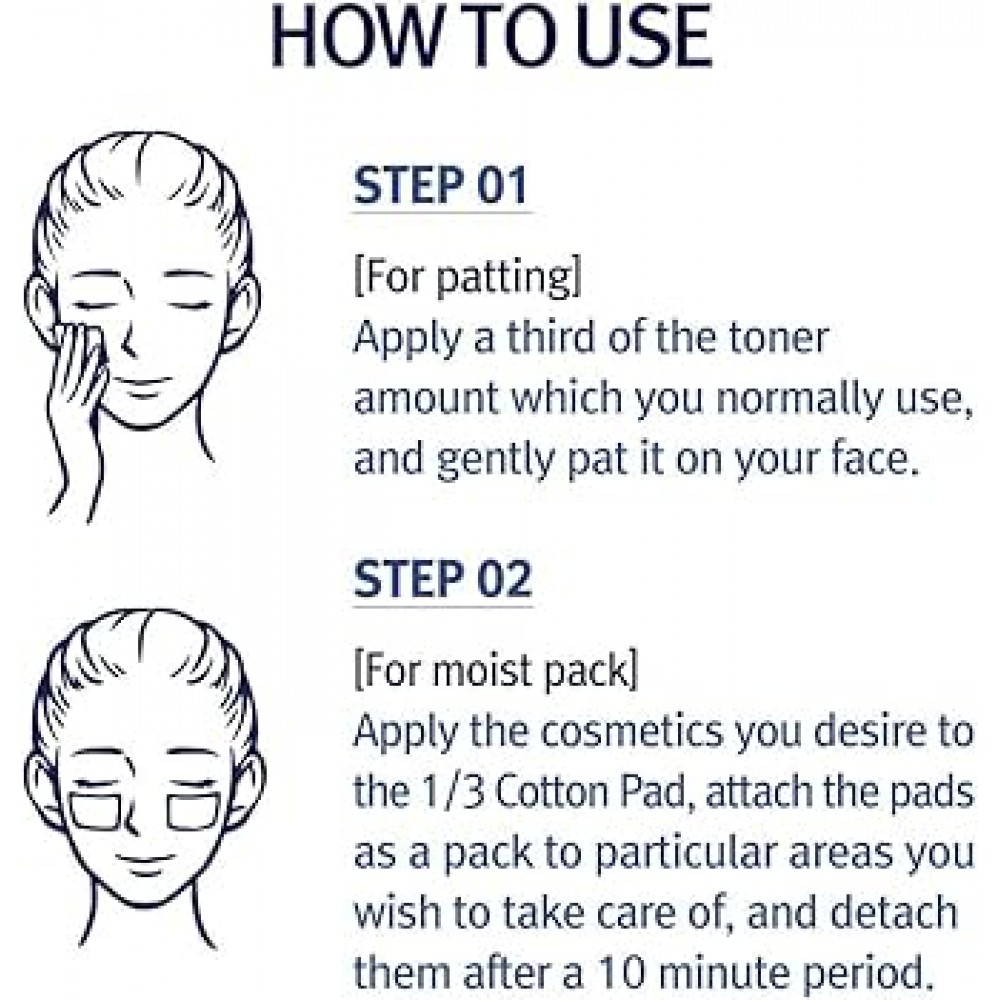 HOW TO USE

STEP 01

[For patting]
Apply a third of the toner amount which you normally use, and gently pat it on your face.

STEP 02

[For moist pack]
Apply the cosmetics you desire to the 1/3 Cotton Pad, attach the pads as a pack to particular areas you wish to take care of, and detach them after a 10 minute period.